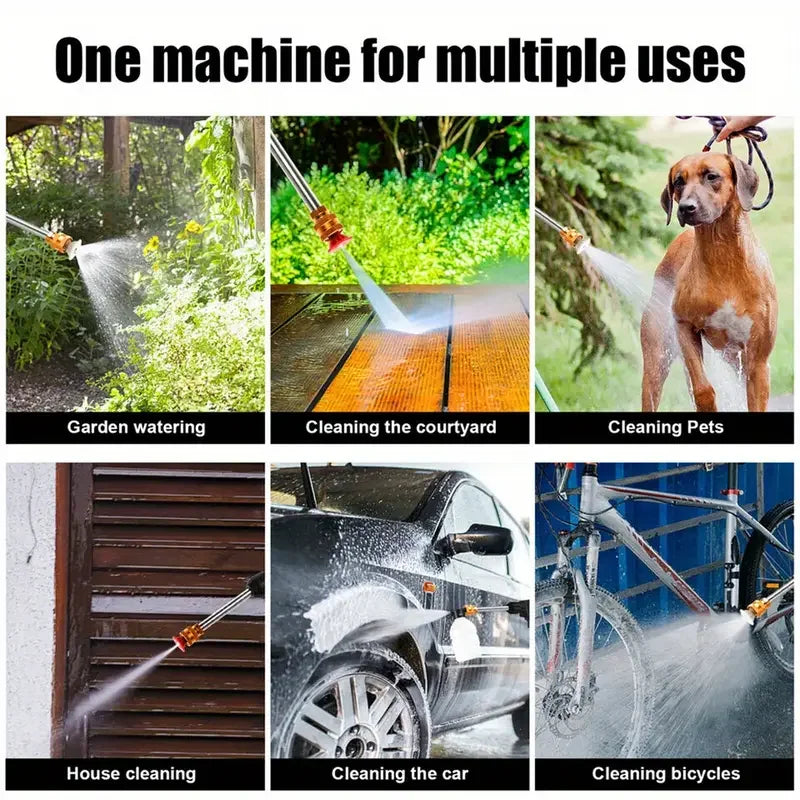 One machine for multiple uses

Garden watering

Cleaning the courtyard

Cleaning Pets

House cleaning

Cleaning the car

Cleaning bicycles